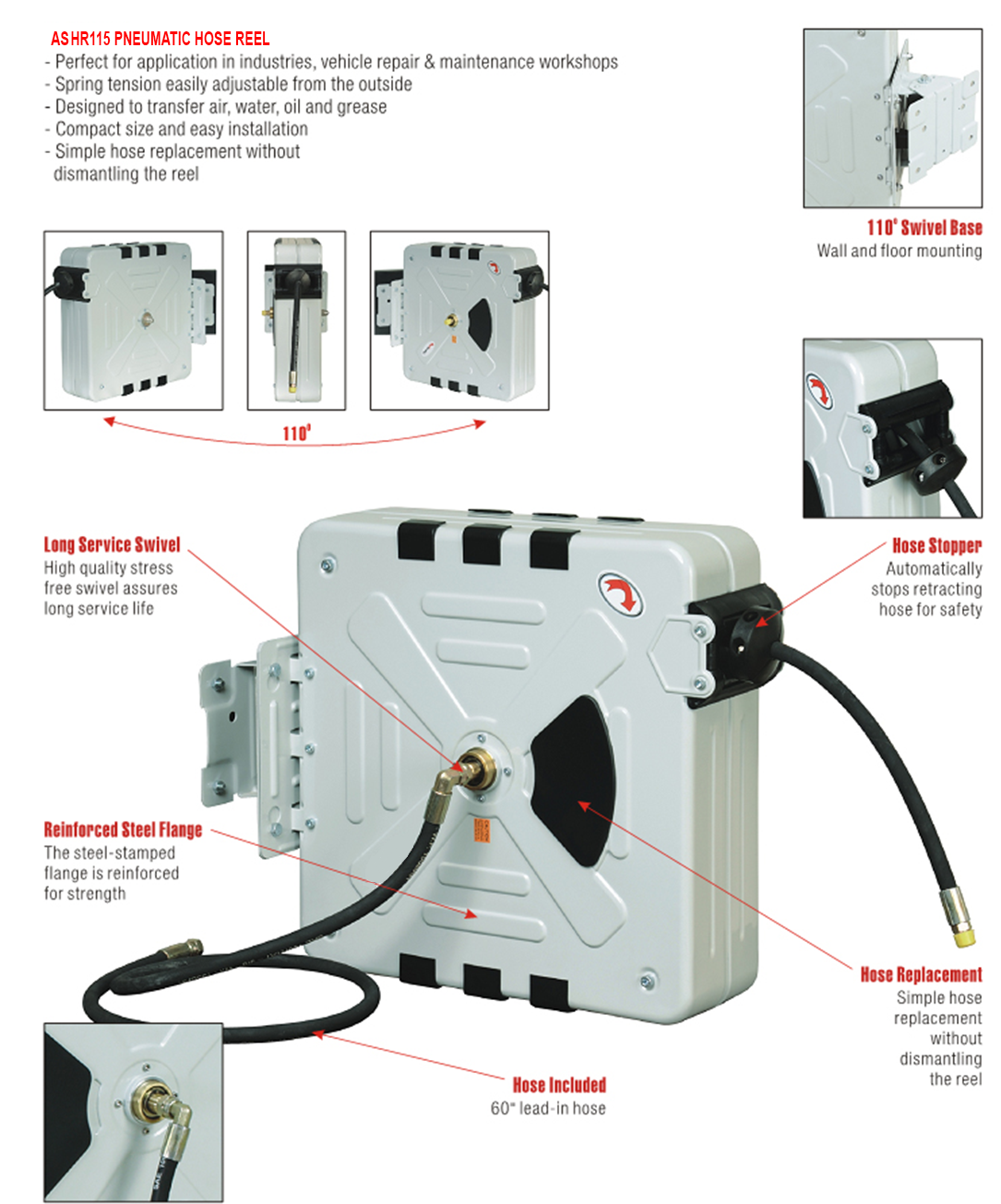 ASHR115 PNEUMATIC HOSE REEL
- Perfect for application in industries, vehicle repair & maintenance workshops
- Spring tension easily adjustable from the outside
- Designed to transfer air, water, oil and grease
- Compact size and easy installation
- Simple hose replacement without dismantling the reel

110° Swivel Base
Wall and floor mounting

110°

Long Service Swivel
High quality stress free swivel assures long service life

Hose Stopper
Automatically stops retracting hose for safety

Reinforced Steel Flange
The steel-stamped flange is reinforced for strength

Hose Replacement
Simple hose replacement without dismantling the reel

Hose Included
60" lead-in hose